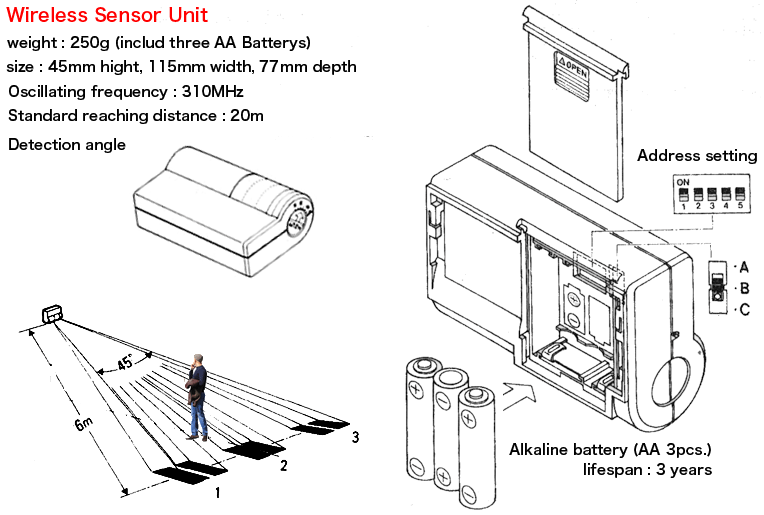 Wireless Sensor Unit
weight : 250g (includ three AA Batterys)
size : 45mm hight, 115mm width, 77mm depth
Oscillating frequency : 310MHz
Standard reaching distance : 20m
Detection angle

45°
6m
1
2
3

OPEN

Address setting
ON
1 2 3 4 5
A
B
C

Alkaline battery (AA 3pcs.)
lifespan : 3 years